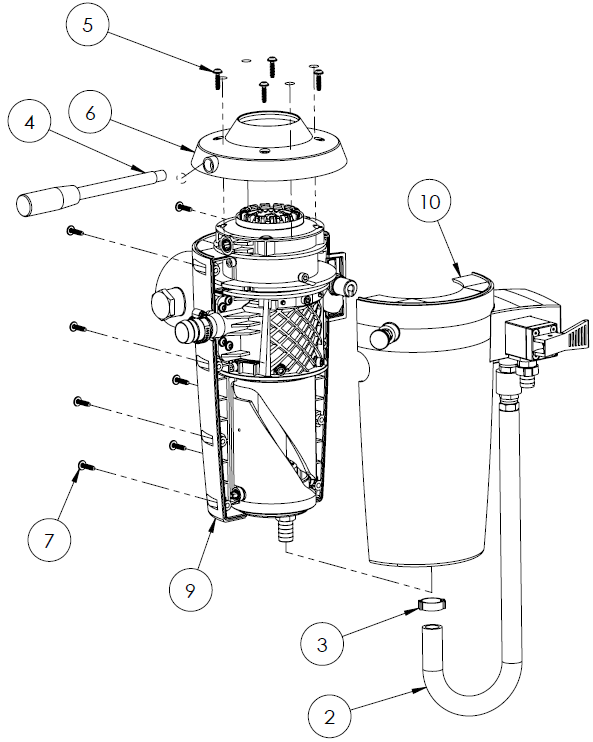 5

4

6

10

7

9

3

2